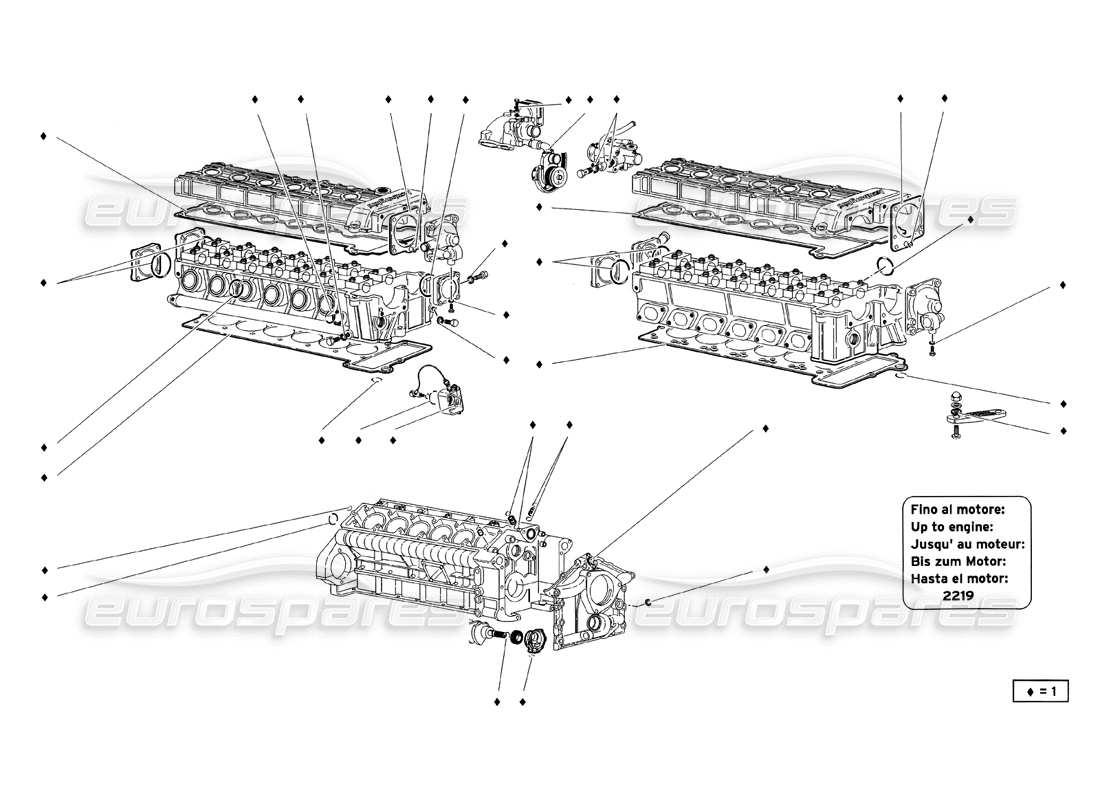 eurospares

eurospares

eurospares

eurospares

Fino al motore:
Up to engine:
Jusqu' au moteur:
Bis zum Motor:
Hasta el motor:
2219

♦ = 1