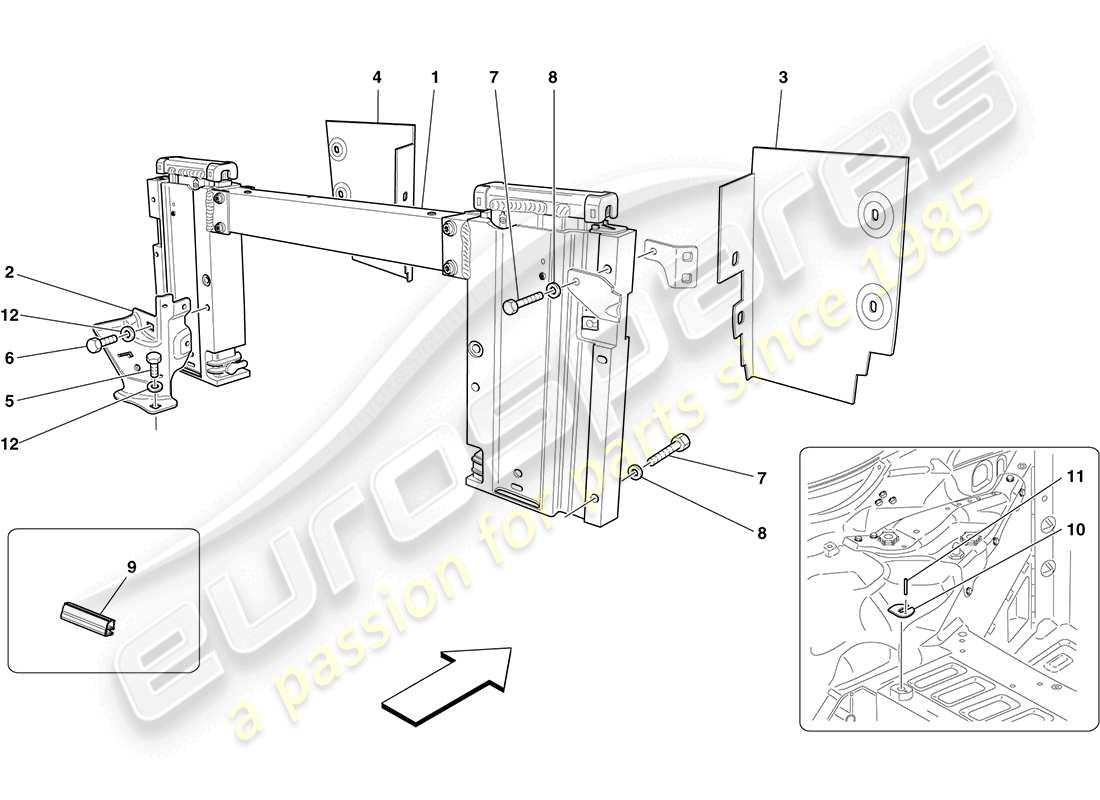 4 1 7 8 3
2
12
6
5
12
7
8
9
11
10
eurospares
a passion for parts since 1985