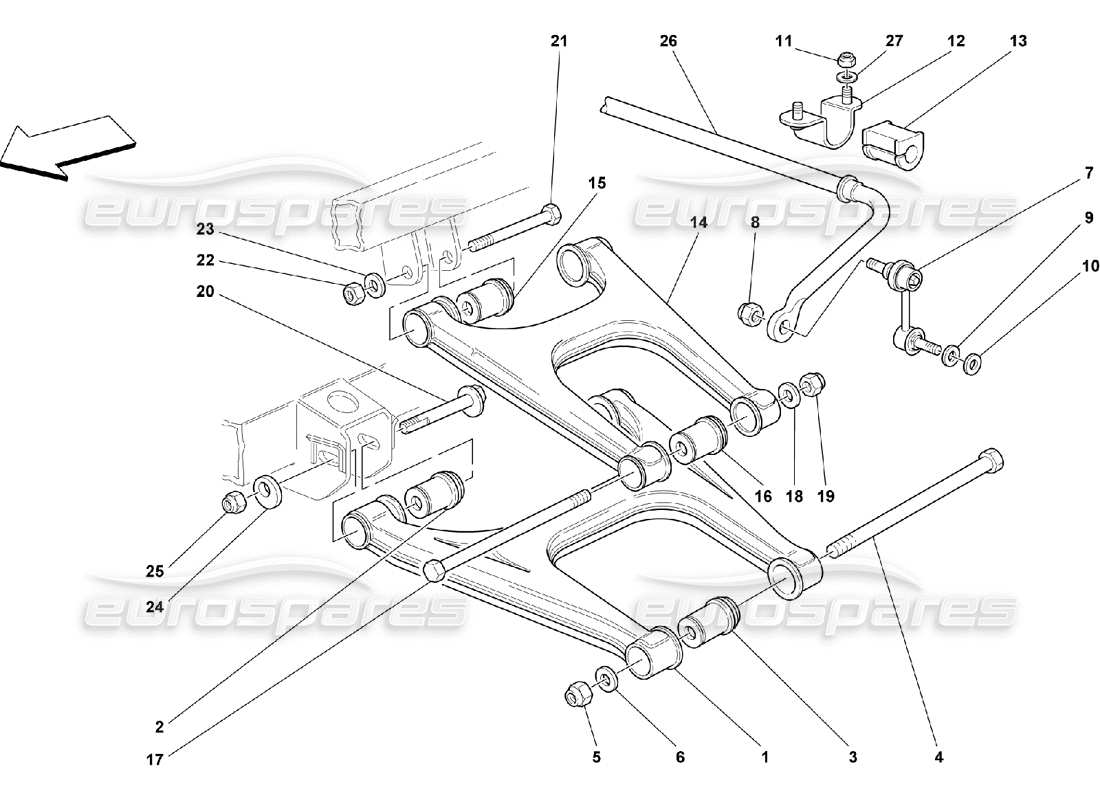 21
26
11
27
12
13
eurospares
eurospares
15
14
8
7
9
10
23
22
20
16
18
19
25
24
eurospares
eurospares
2
17
5
6
1
3
4