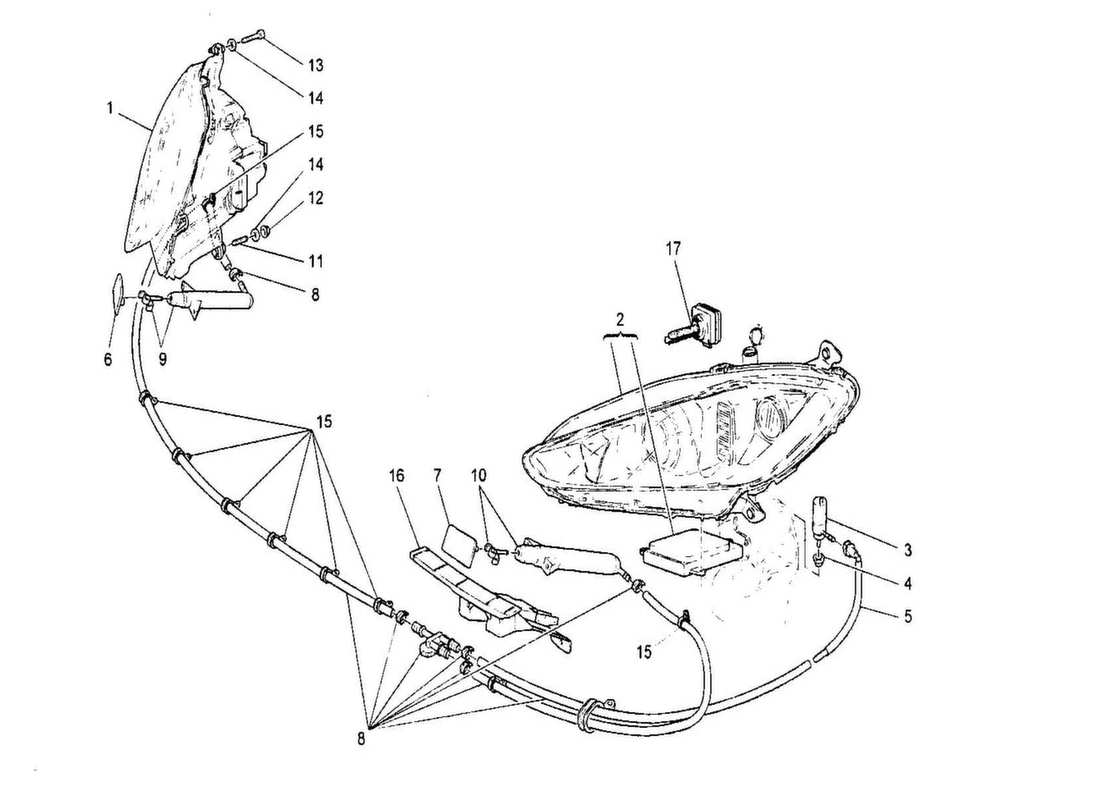 13
14
1
15
14
12
11
8
6
9
17
2
15
16
7
10
3
4
5
15
8