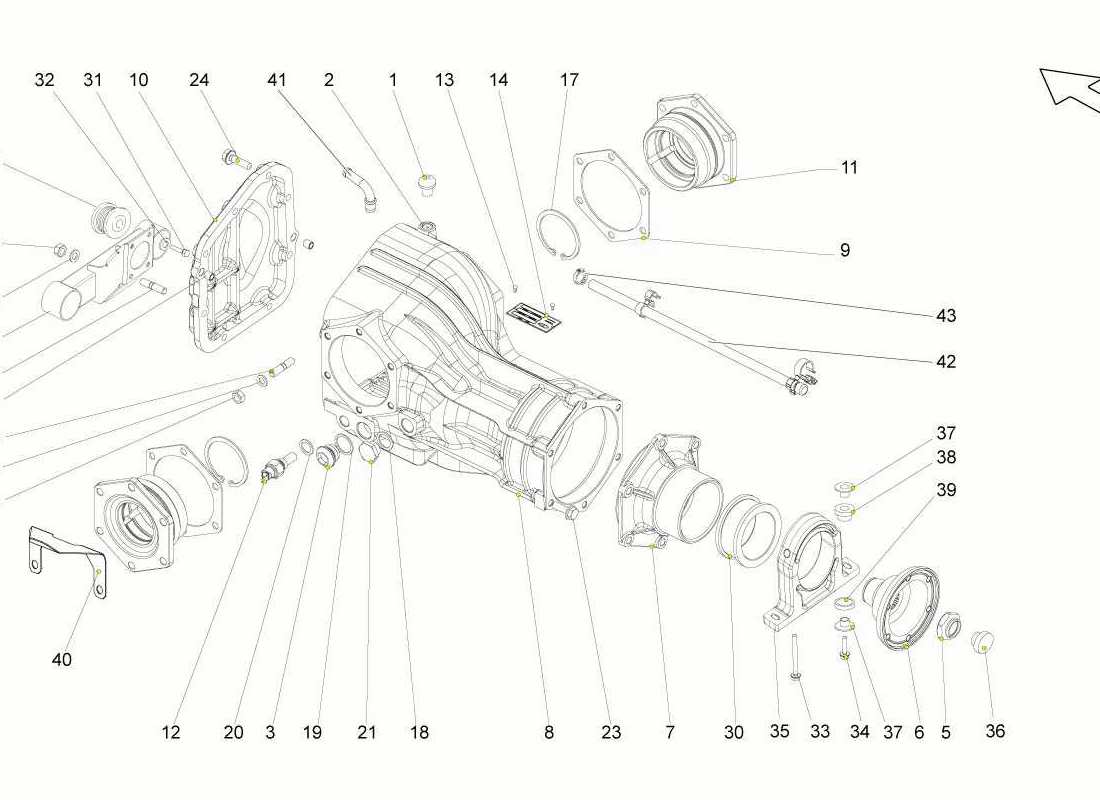 32 31 10 24 41 2 1 13 14 17

11

9

43

42

37

38

39

40

12 20 3 19 21 18 8 23 7 30 35 33 34 37 6 5 36