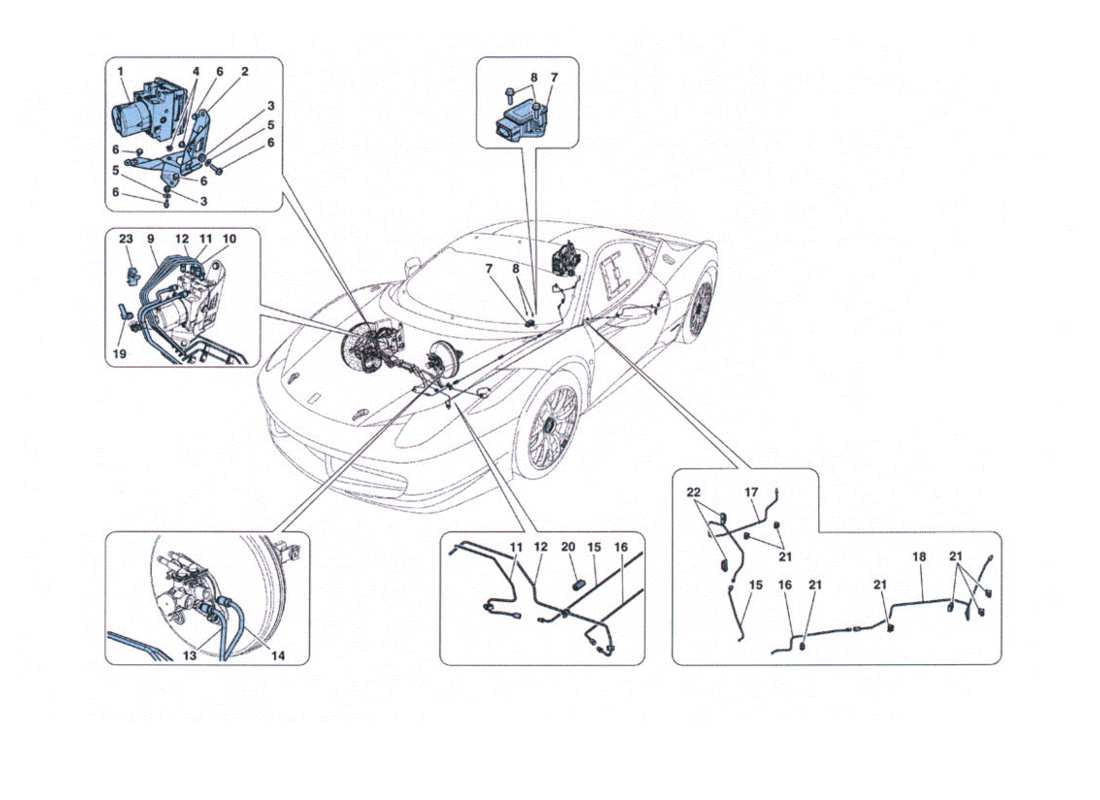 1 4 6 2 3 5 6 6 5 6 6 3

8 7

23 9 12 11 10 19

7 8

13 14

11 12 20 15 16

22 17 21 15 16 21 21 18 21