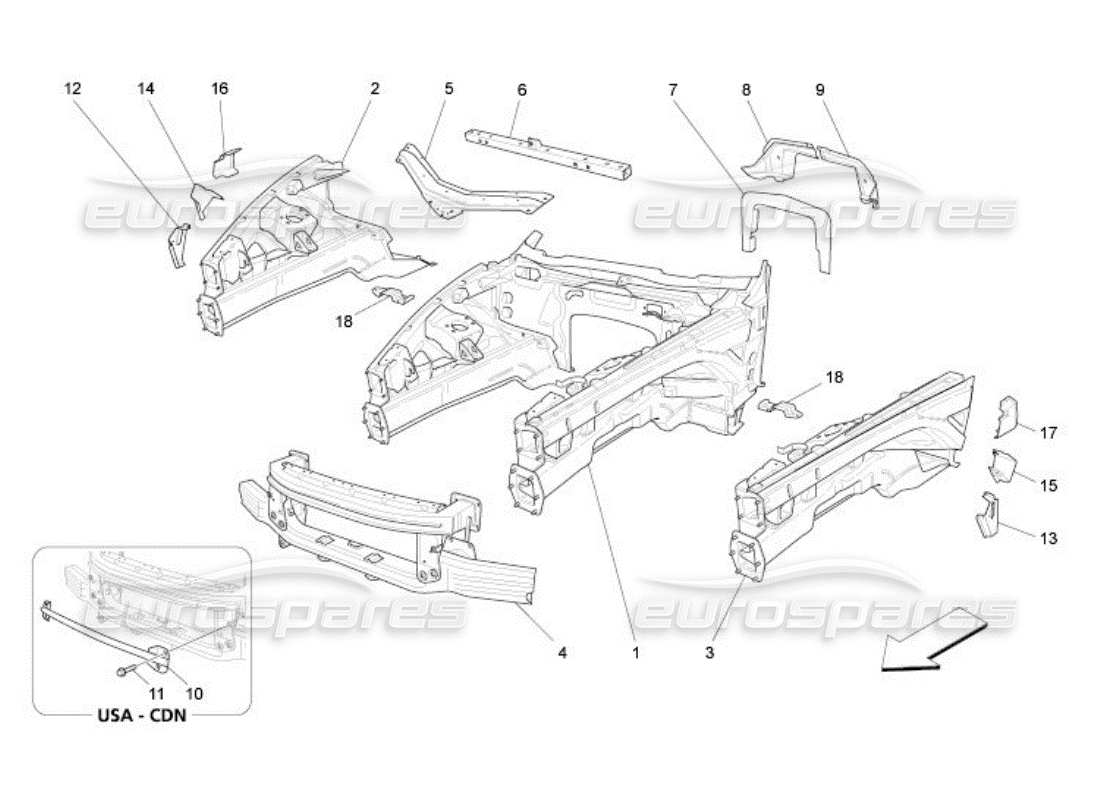 12
14
16
2
5
6
7
8
9
eurospares
eurospares
18
18
17
15
13
eurospares
eurospares
4
1
3
11
10
USA - CDN