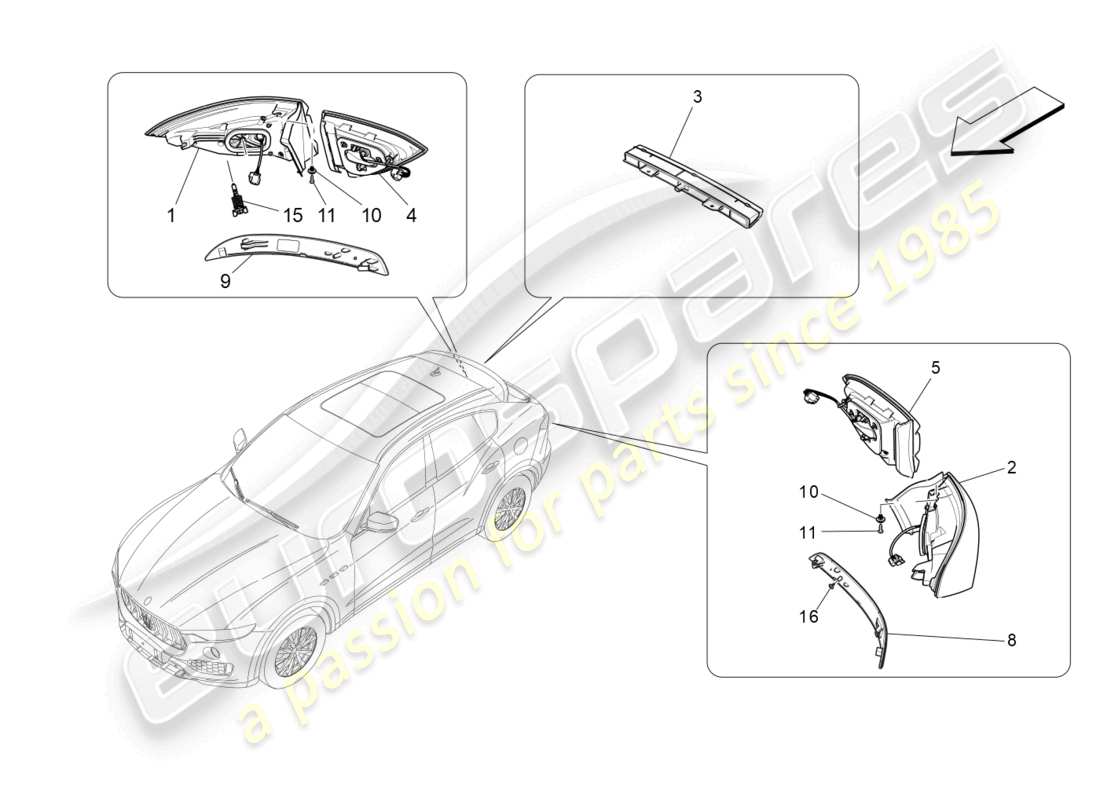 1
15
11
10
4
9
3
5
2
10
11
16
8
eurospares
a passion for parts since 1985