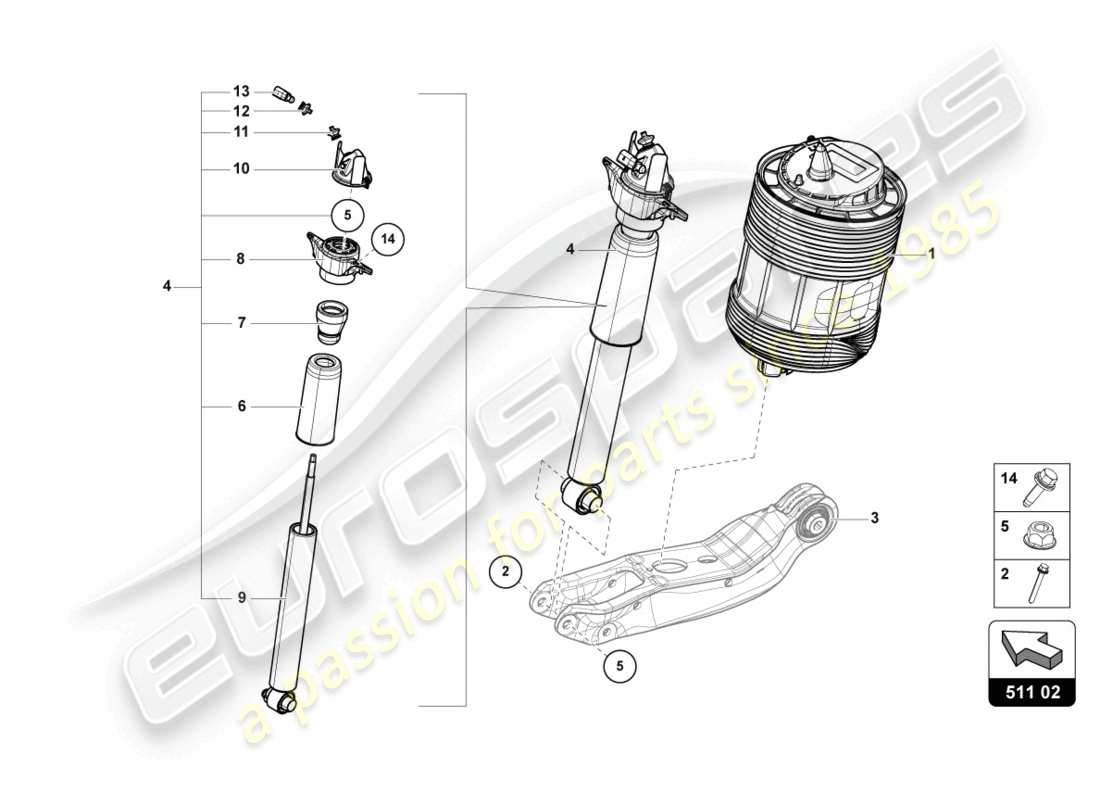 13
12
11
10
5
14
8
4
7
6
9
4
1
3
2
5
14
5
2
511 02
eurospares
a passion for parts since 1985