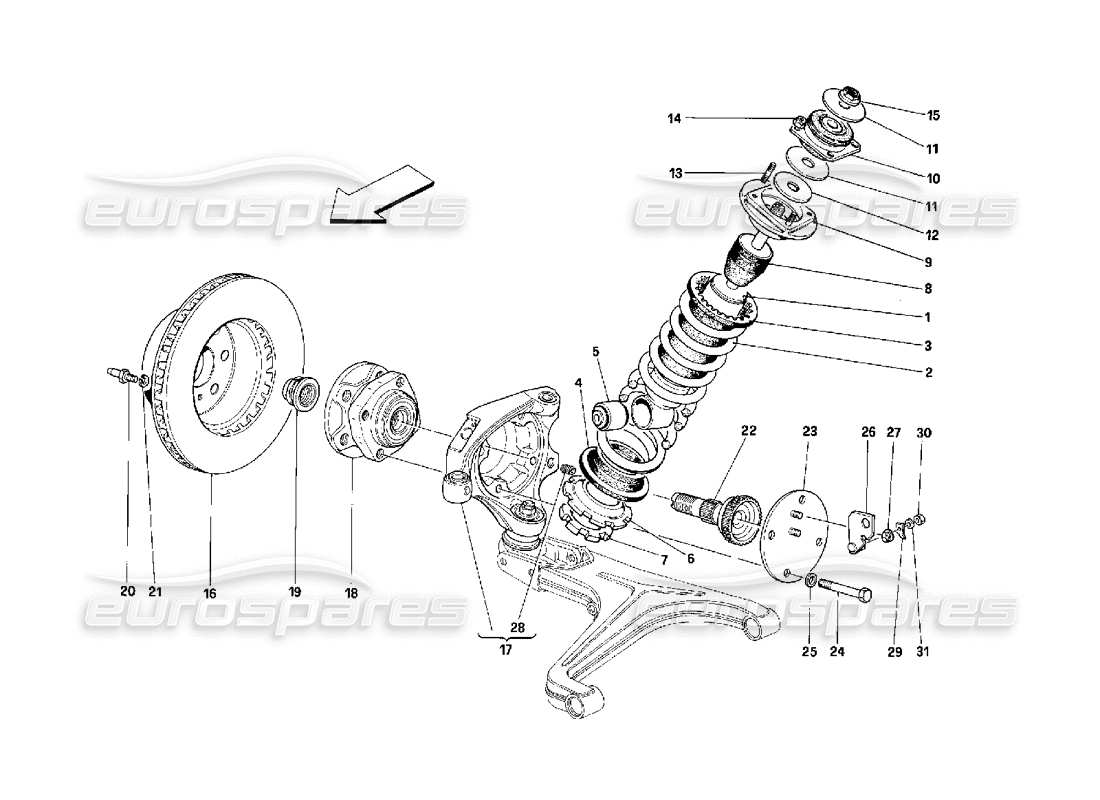 eurospares
eurospares
eurospares
eurospares

15
14
11
10
13
11
12
9
8
1
3
2
5
4
22
23
26
27
30
7
6
20
21
16
19
18
28
17
25
24
29
31