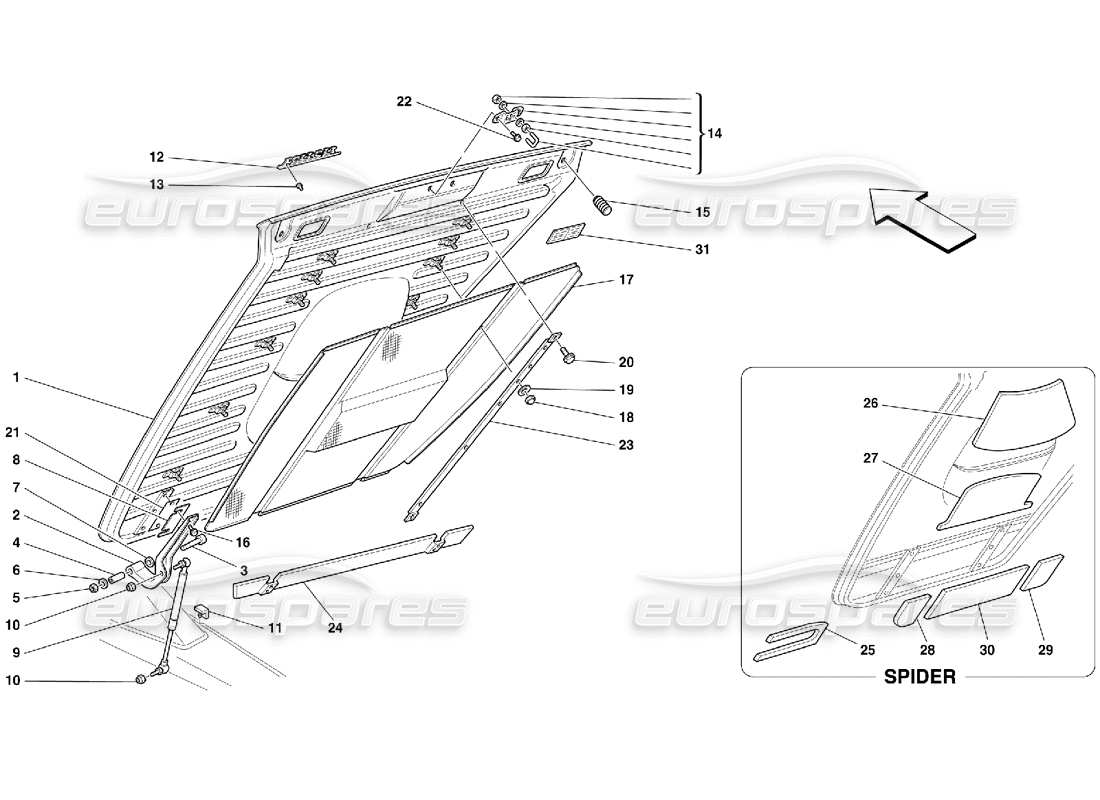 22
14
12
13
15
31
17
20
19
18
23
1
21
8
7
2
4
6
5
10
9
10
16
3
11
24
26
27
25
28
30
29
SPIDER
eurospares
eurospares
eurospares
eurospares