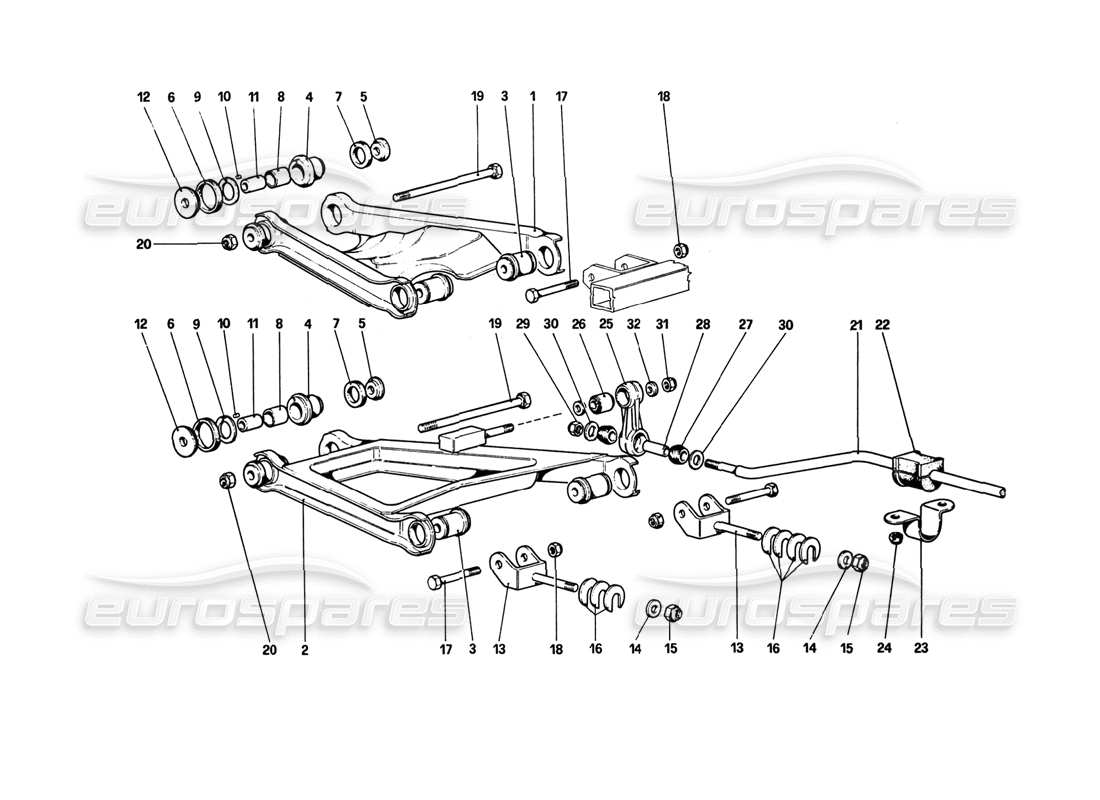 12 6 9 10 11 8 4 7 5 19 3 1 17 18

eurospares eurospares

20

12 6 9 10 11 8 4 7 5 19 29 30 26 25 32 31 28 27 30 21 22

eurospares eurospares

20 2 17 3 13 18 16 14 15 13 16 14 15 24 23