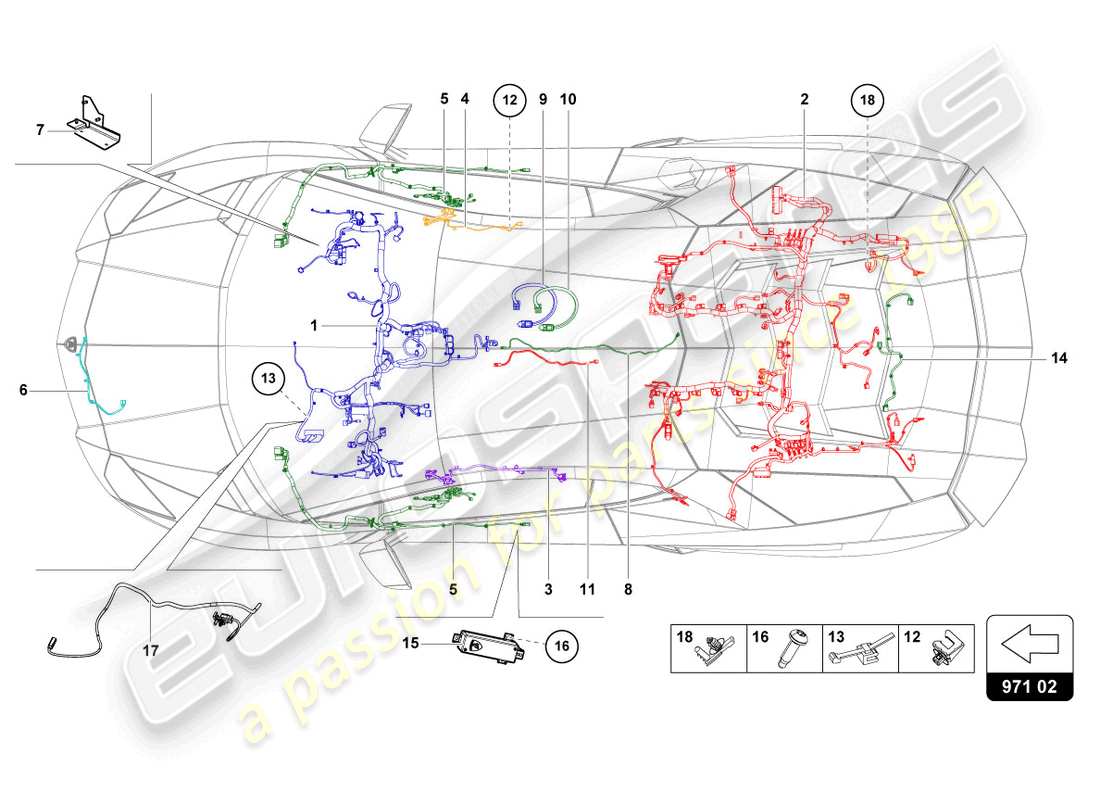 7
5 4 12 9 10
2 18
1
13
6
14
5 3 11 8
17
15 16
18 16 13 12
971 02
eurospares
a passion for parts since 1985