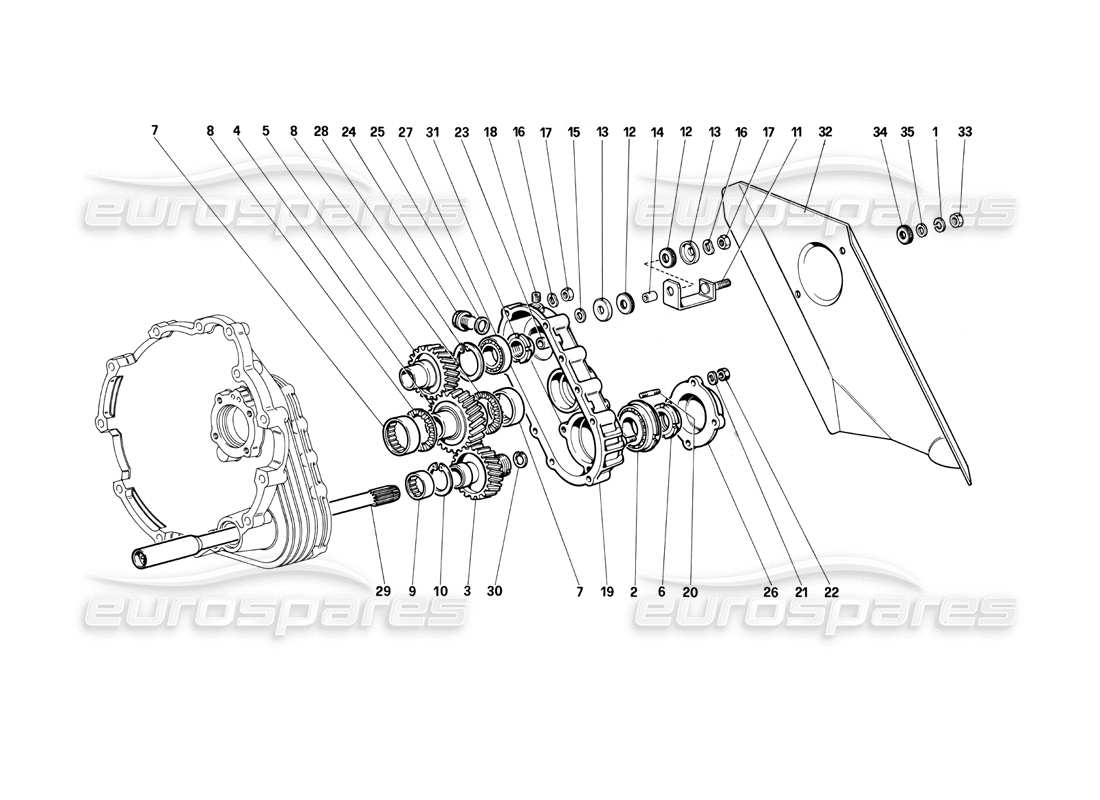 7 8 4 5 8 28 24 25 27 31 23 18 16 17 15 13 12 14 12 13 16 17 11 32 34 35 1 33

eurospares eurospares

29 9 10 3 30 7 19 2 6 20 26 21 22

eurospares eurospares